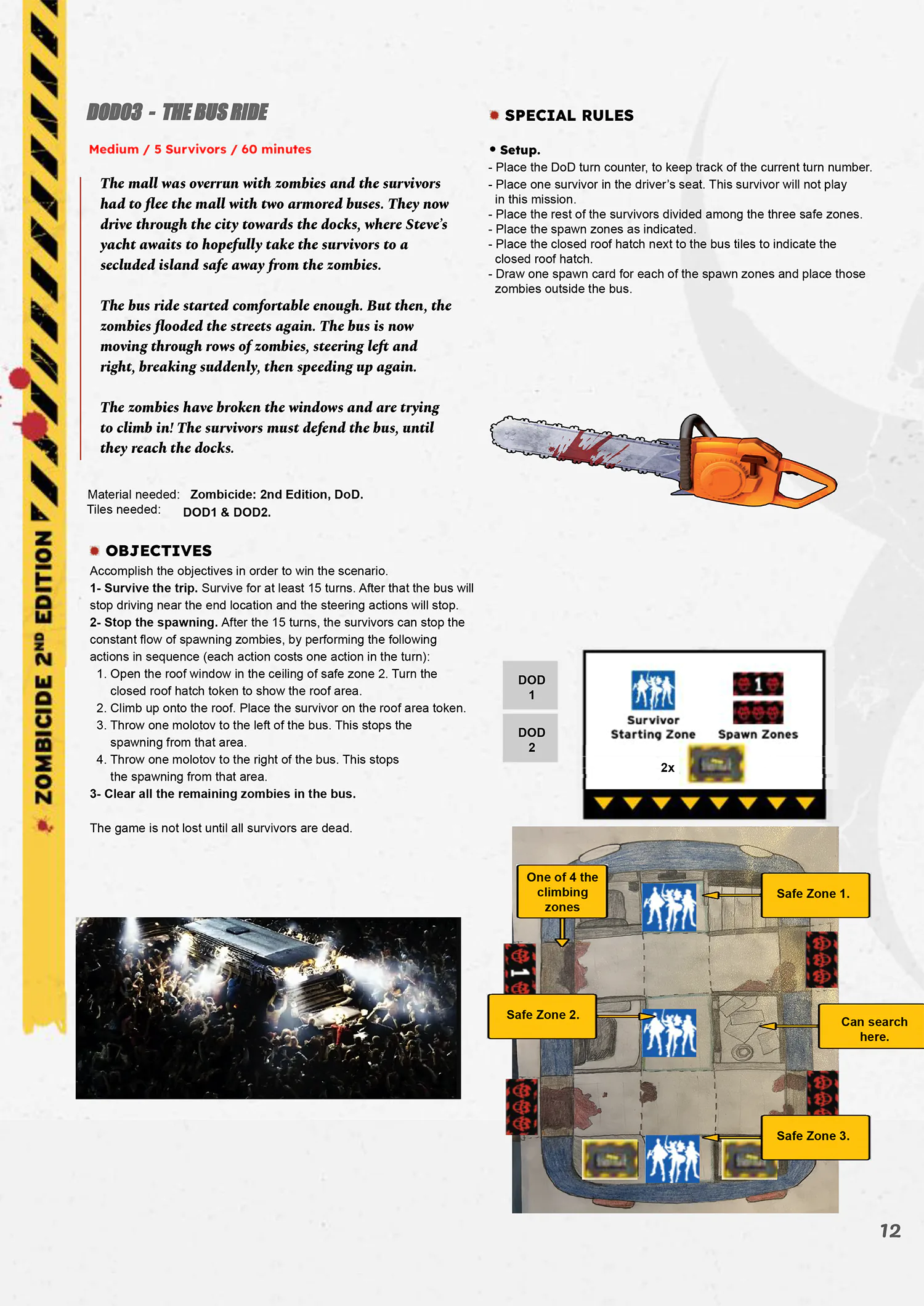 ZOMBICIDE 2ND EDITION

DOD03 - THE BUS RIDE

Medium / 5 Survivors / 60 minutes

The mall was overrun with zombies and the survivors had to flee the mall with two armored buses. They now drive through the city towards the docks, where Steve's yacht awaits to hopefully take the survivors to a secluded island safe away from the zombies.

The bus ride started comfortable enough. But then, the zombies flooded the streets again. The bus is now moving through rows of zombies, steering left and right, breaking suddenly, then speeding up again.

The zombies have broken the windows and are trying to climb in! The survivors must defend the bus, until they reach the docks.

Material needed: Zombicide: 2nd Edition, DoD.
Tiles needed: DOD1 & DOD2.

OBJECTIVES
Accomplish the objectives in order to win the scenario.
1- Survive the trip. Survive for at least 15 turns. After that the bus will stop driving near the end location and the steering actions will stop.
2- Stop the spawning. After the 15 turns, the survivors can stop the constant flow of spawning zombies, by performing the following actions in sequence (each action costs one action in the turn):
1. Open the roof window in the ceiling of safe zone 2. Turn the closed roof hatch token to show the roof area.
2. Climb up onto the roof. Place the survivor on the roof area token.
3. Throw one molotov to the left of the bus. This stops the spawning from that area.
4. Throw one molotov to the right of the bus. This stops the spawning from that area.
3- Clear all the remaining zombies in the bus.

The game is not lost until all survivors are dead.

SPECIAL RULES

• Setup.
- Place the DoD turn counter, to keep track of the current turn number.
- Place one survivor in the driver's seat. This survivor will not play in this mission.
- Place the rest of the survivors divided among the three safe zones.
- Place the spawn zones as indicated.
- Place the closed roof hatch next to the bus tiles to indicate the closed roof hatch.
- Draw one spawn card for each of the spawn zones and place those zombies outside the bus.

DOD 1
DOD 2

Survivor Starting Zone
1
Spawn Zones
2x

One of 4 the climbing zones
Safe Zone 1.
1
Safe Zone 2.
Can search here.
Safe Zone 3.

12